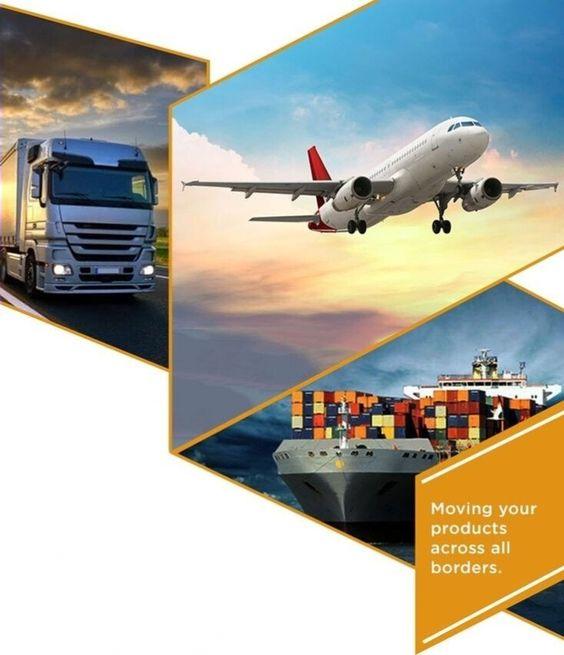 Moving your products across all borders.