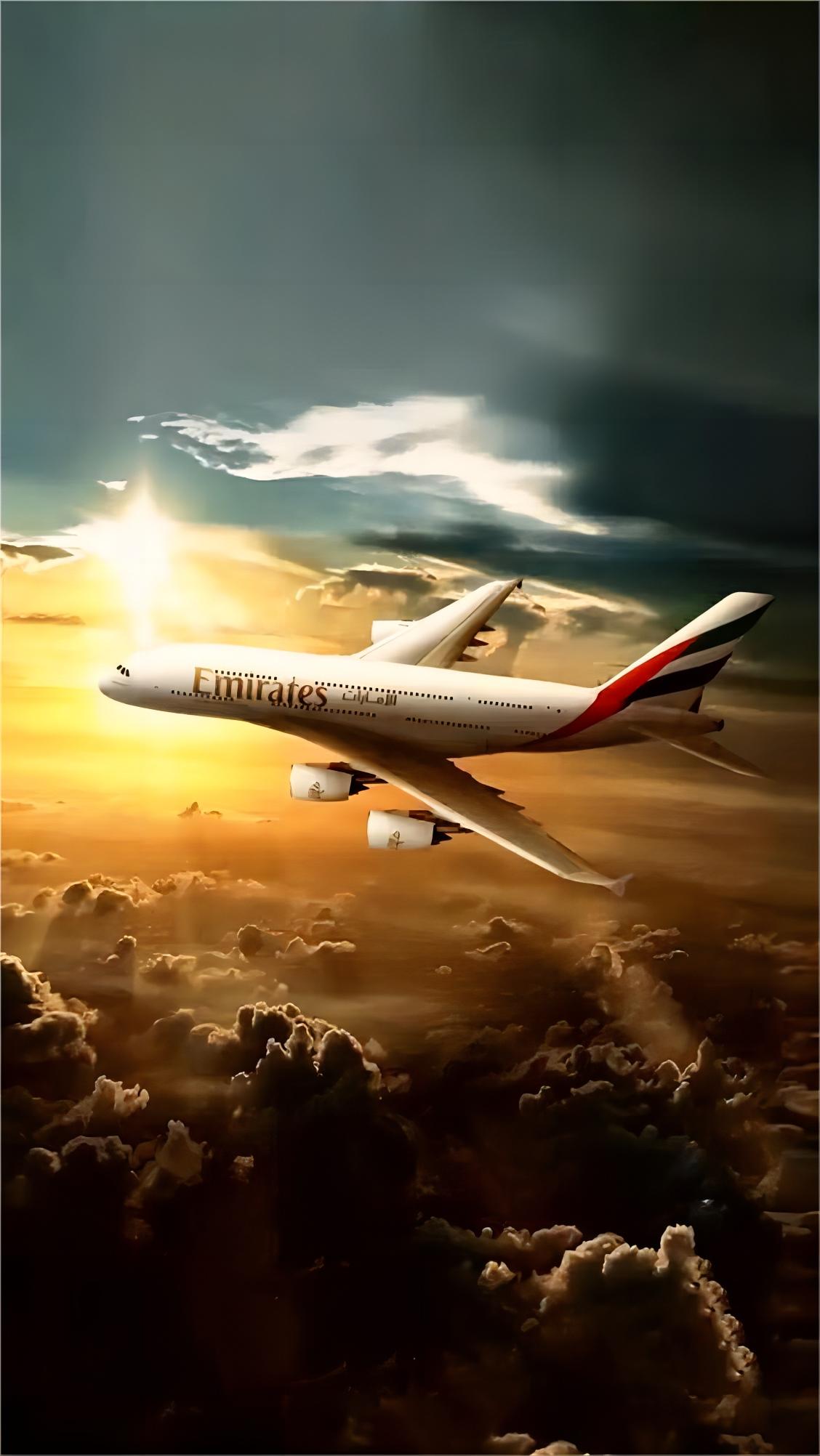 Emirates الإمارات