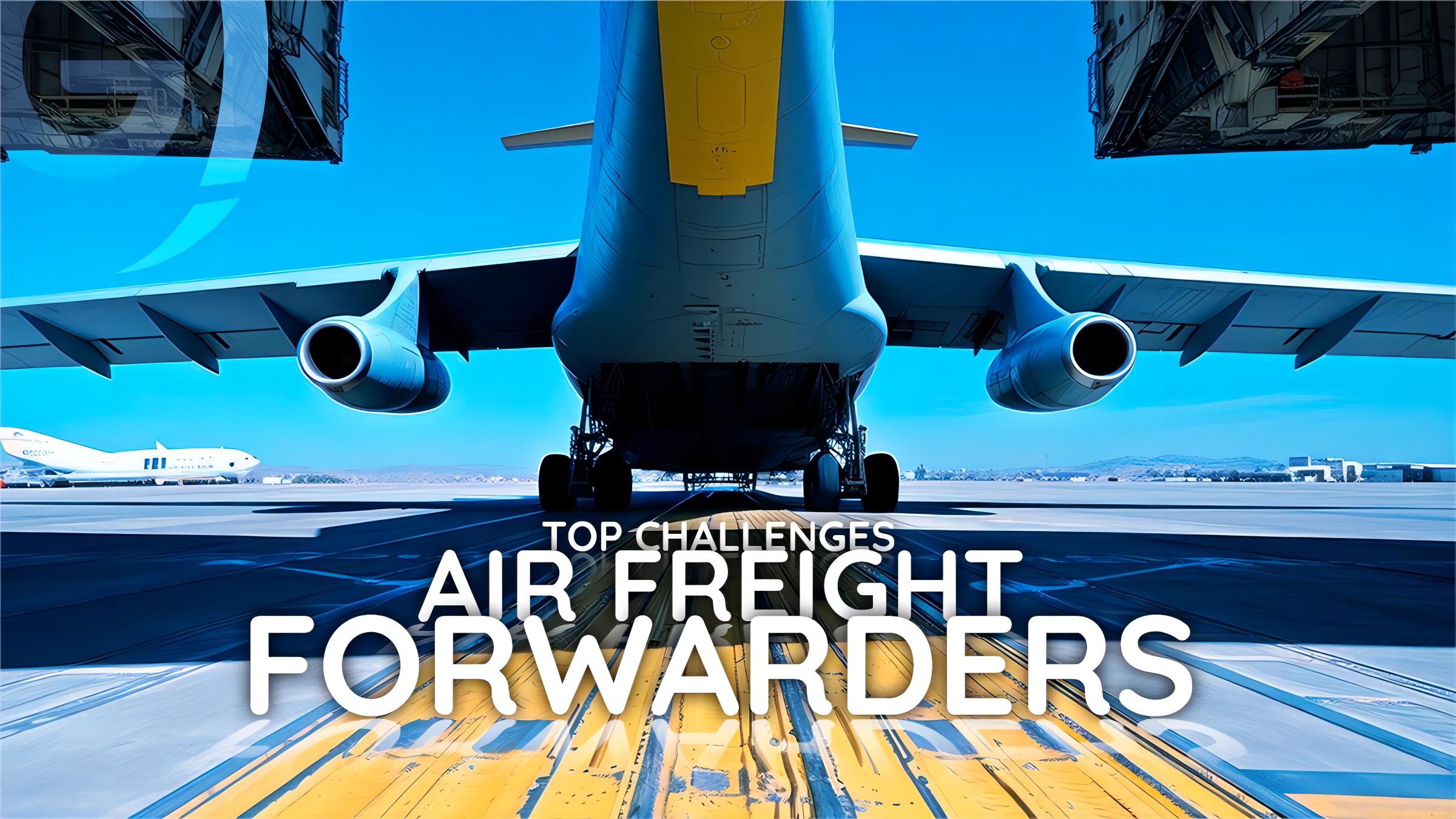 TOP CHALLENGES
AIR FREIGHT
FORWARDERS