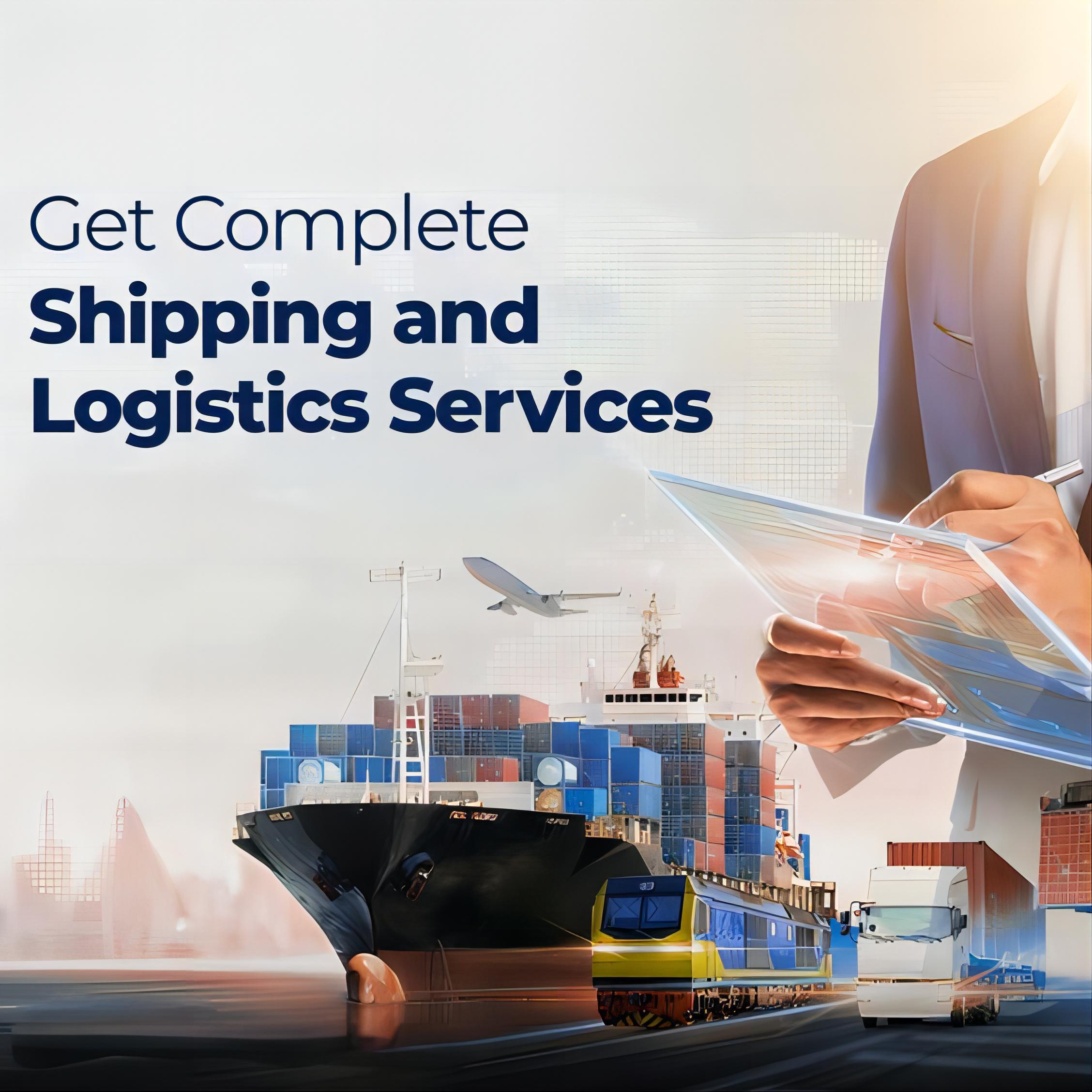 Get Complete
Shipping and
Logistics Services