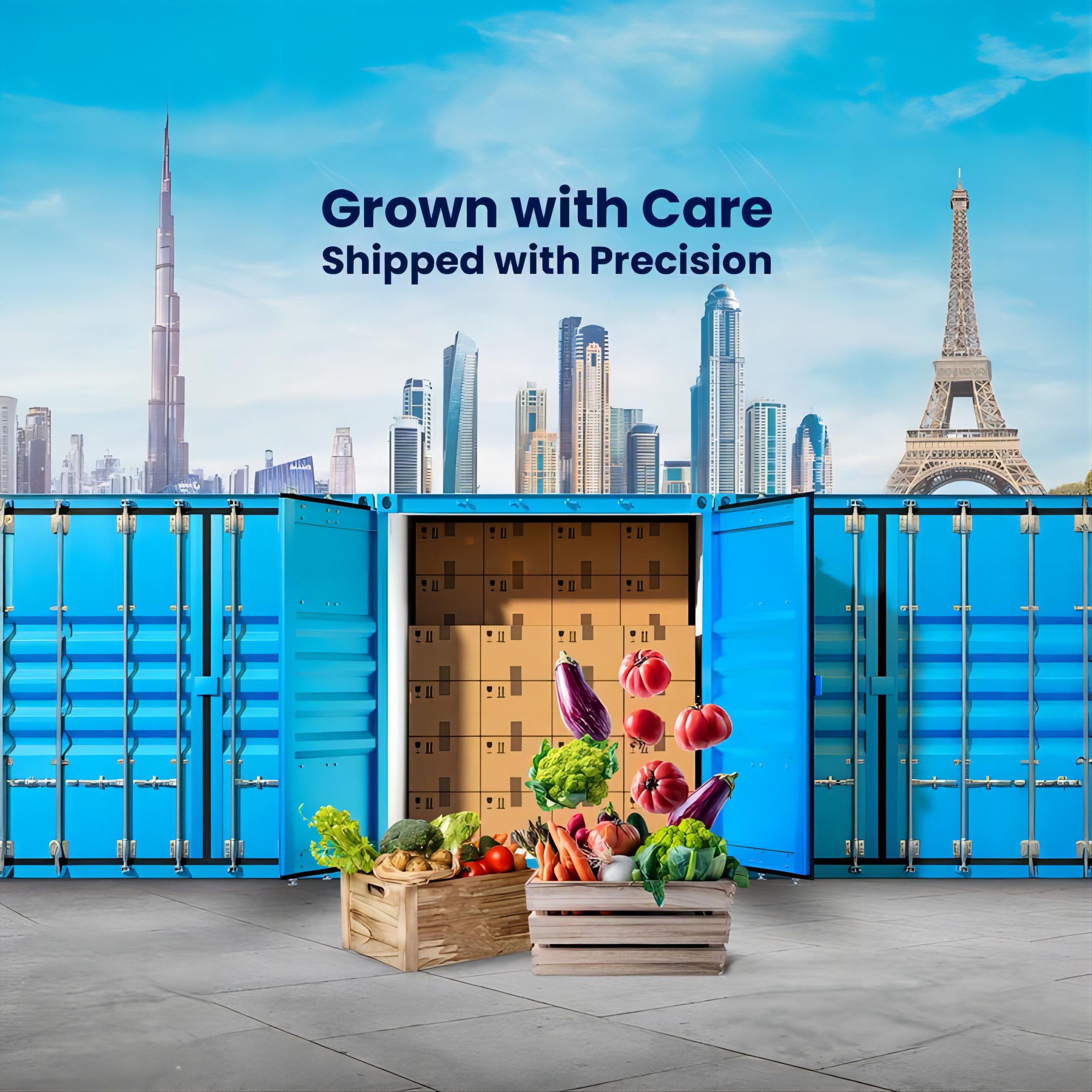 Grown with Care
Shipped with Precision