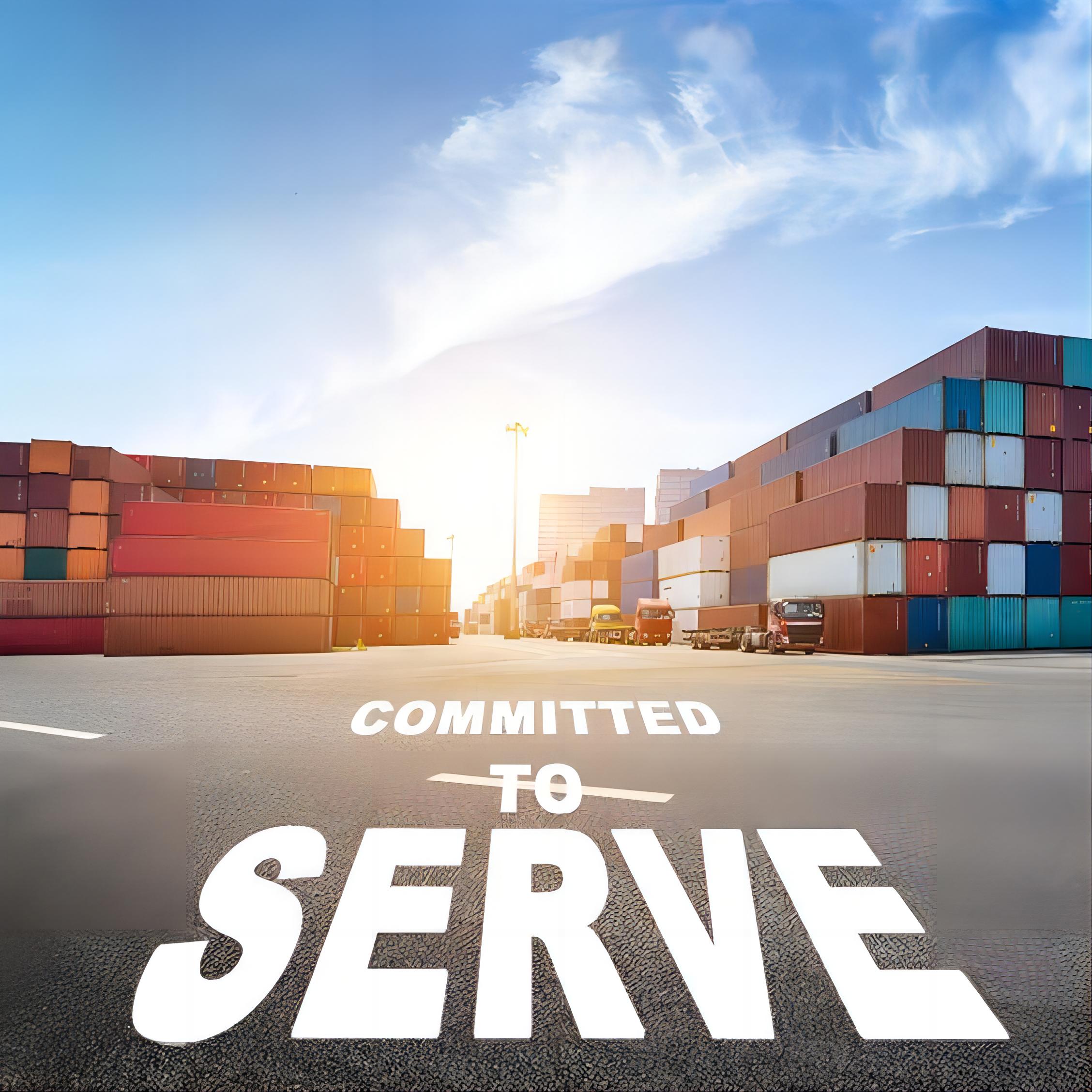 COMMITTED
TO
SERVE