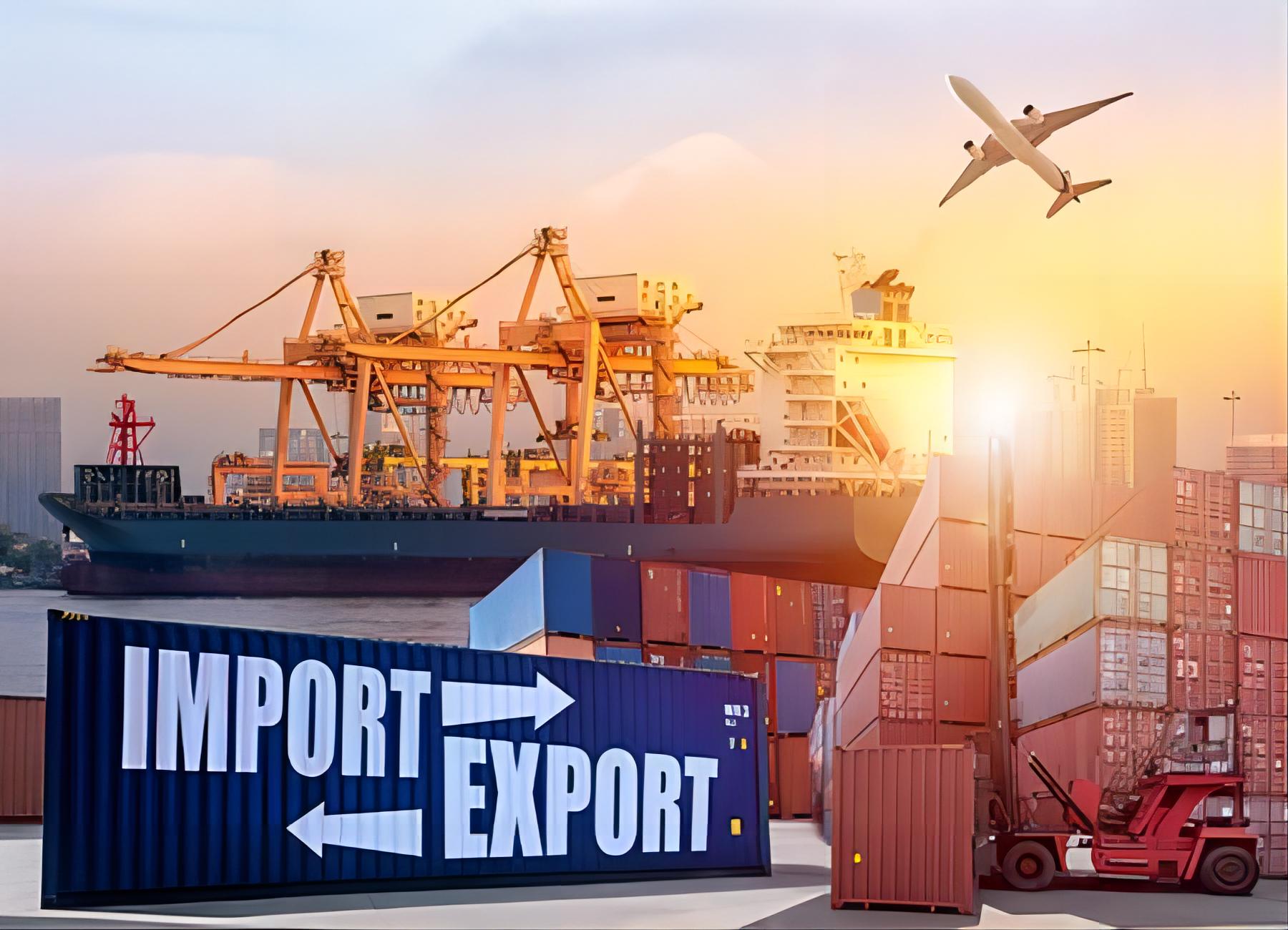 IMPORT
EXPORT