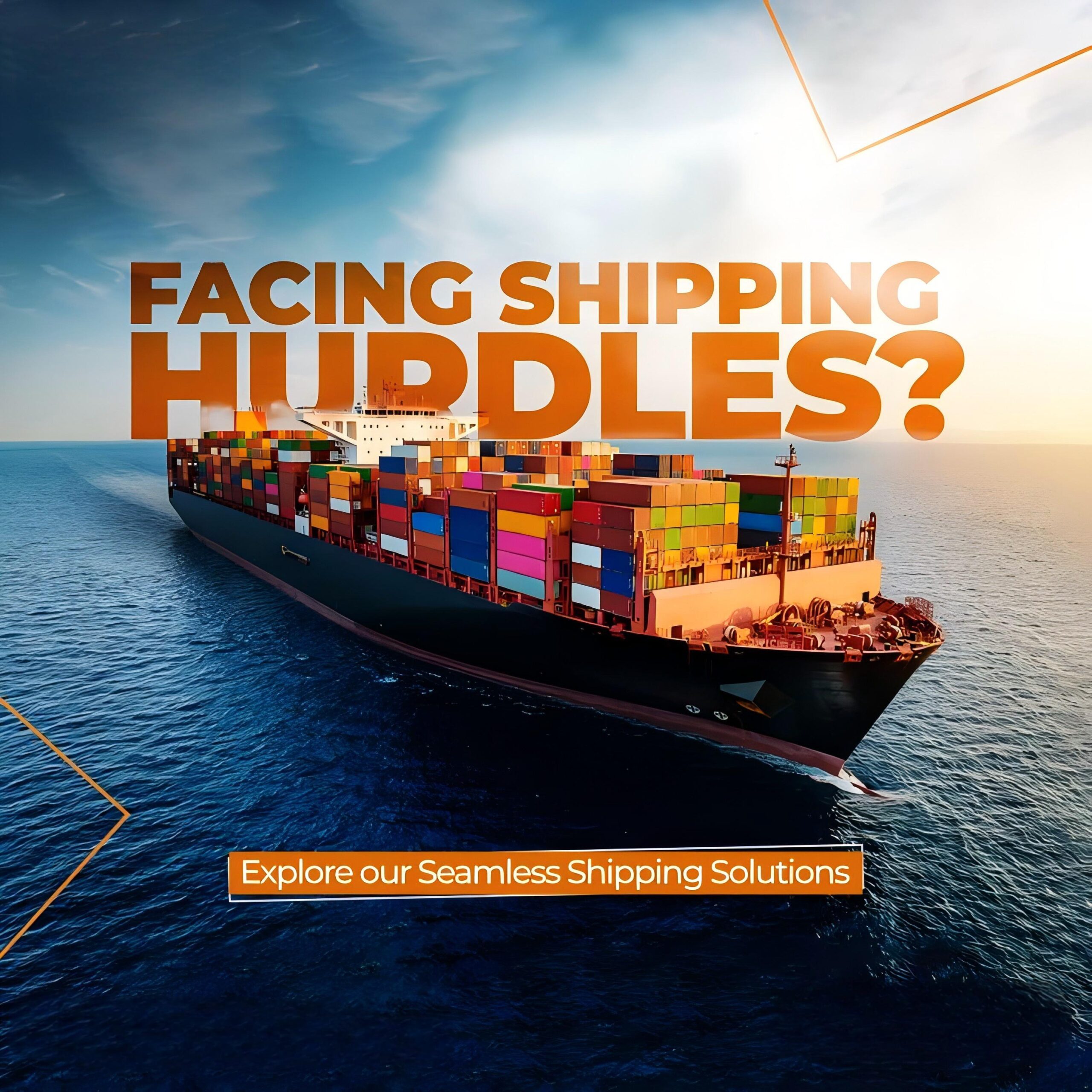 FACING SHIPPING HURDLES?

Explore our Seamless Shipping Solutions