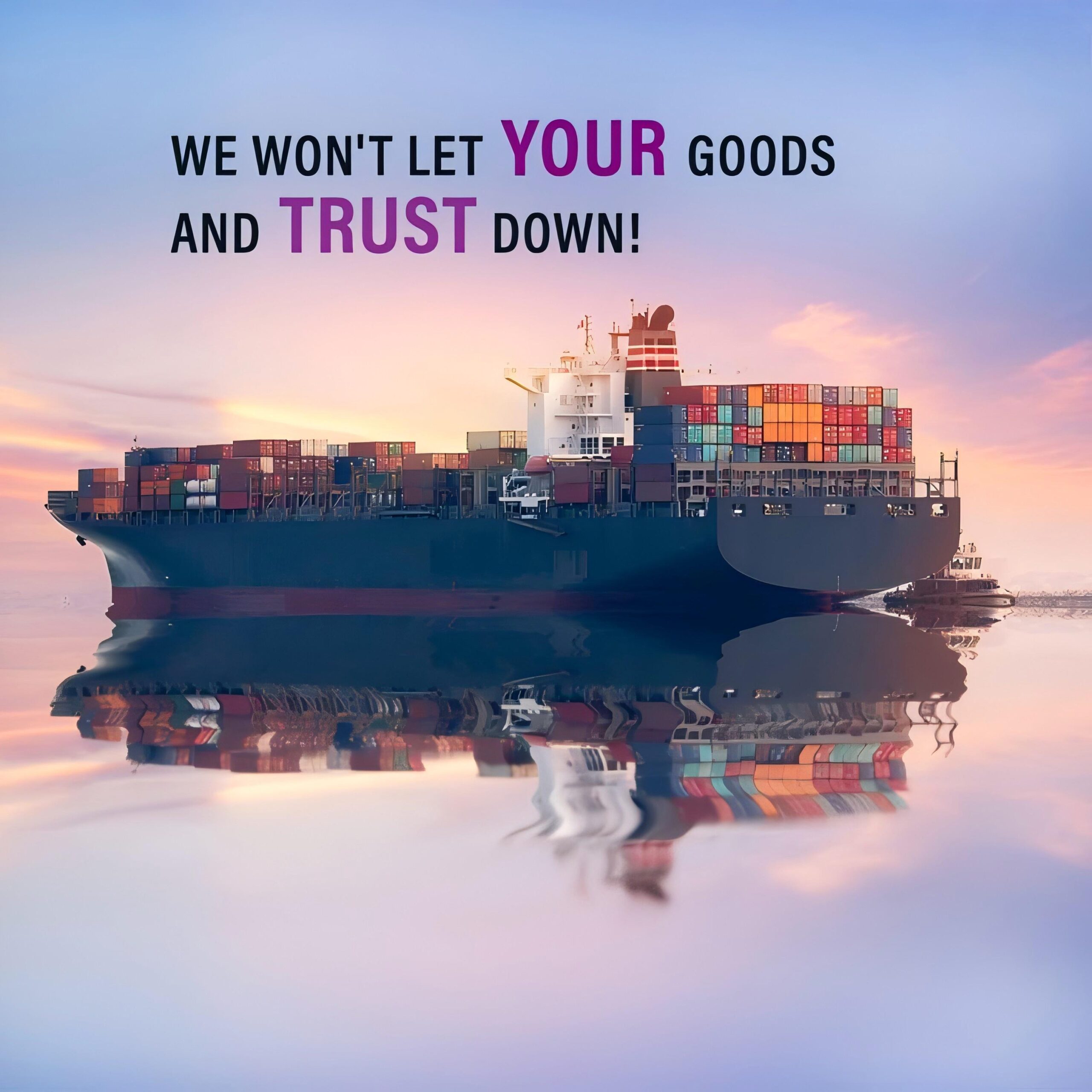 WE WON'T LET YOUR GOODS AND TRUST DOWN!