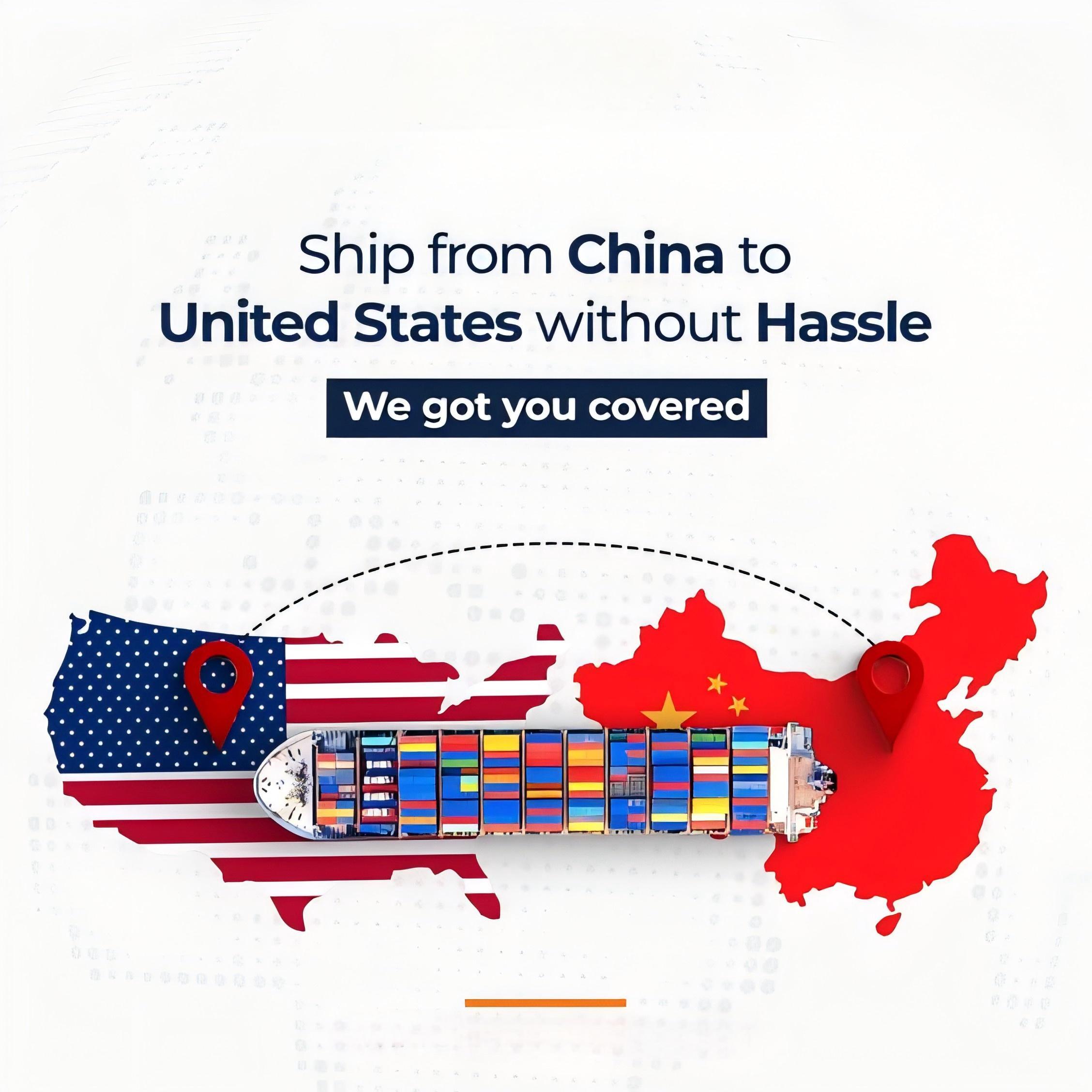 Ship from China to United States without Hassle

We got you covered