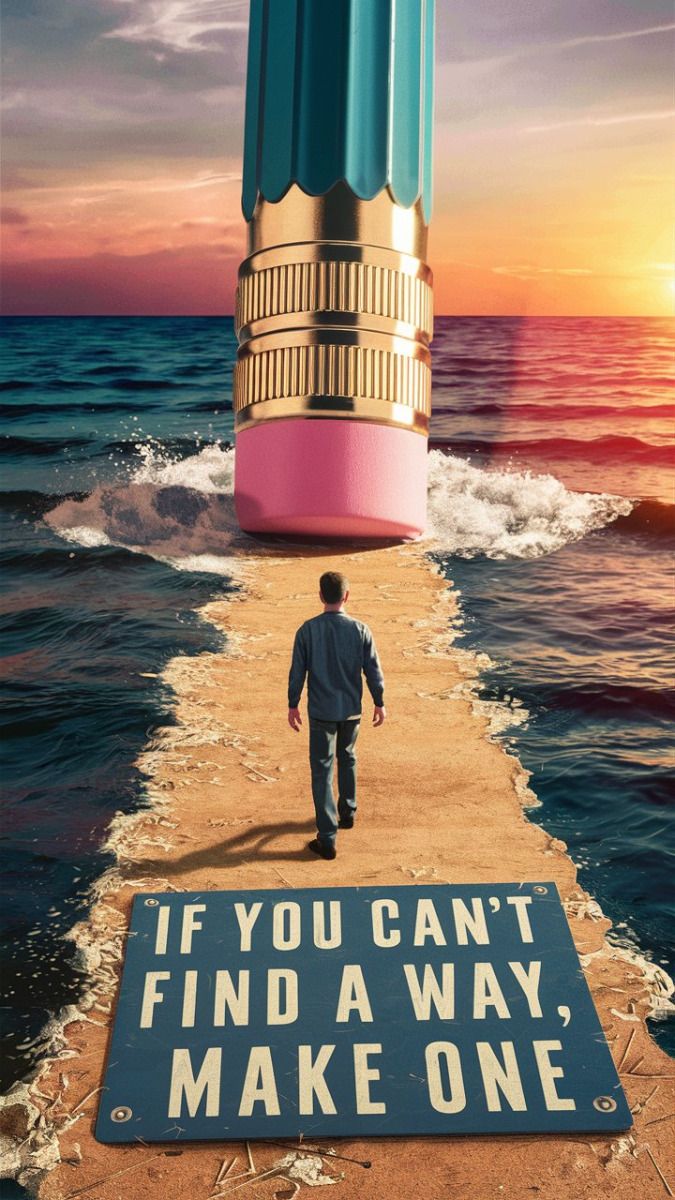 IF YOU CAN'T FIND A WAY, MAKE ONE