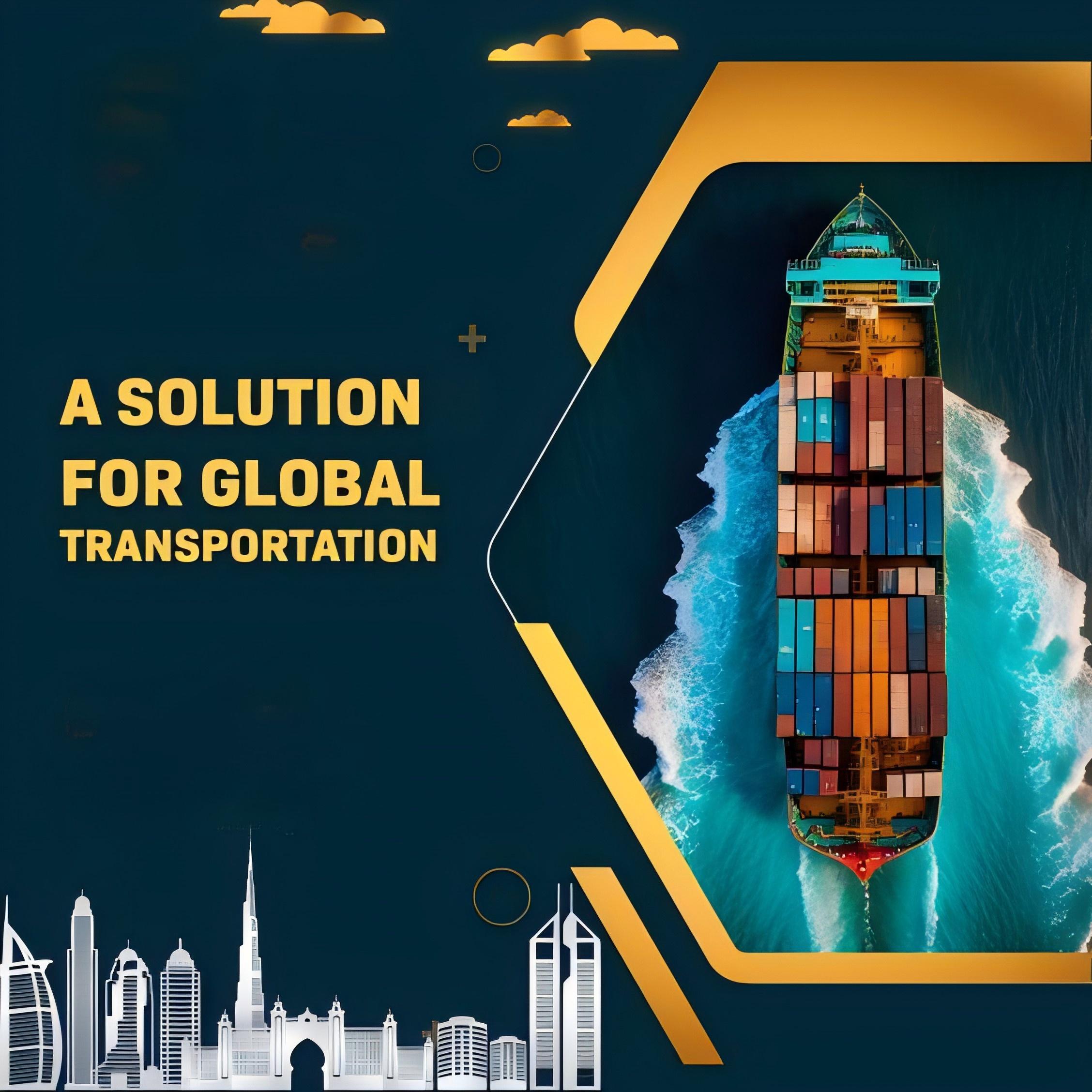 A SOLUTION FOR GLOBAL TRANSPORTATION